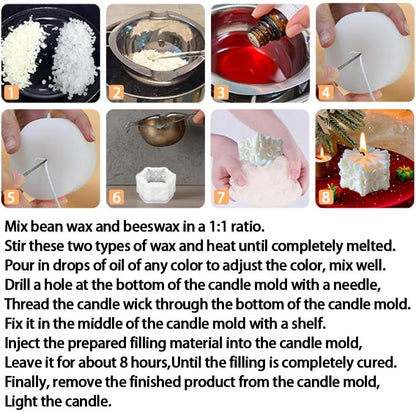 1

2

3

4

5

6

7

8

Mix bean wax and beeswax in a 1:1 ratio.
Stir these two types of wax and heat until completely melted.
Pour in drops of oil of any color to adjust the color, mix well.
Drill a hole at the bottom of the candle mold with a needle,
Thread the candle wick through the bottom of the candle mold.
Fix it in the middle of the candle mold with a shelf.
Inject the prepared filling material into the candle mold,
Leave it for about 8 hours,Until the filling is completely cured.
Finally, remove the finished product from the candle mold,
Light the candle.