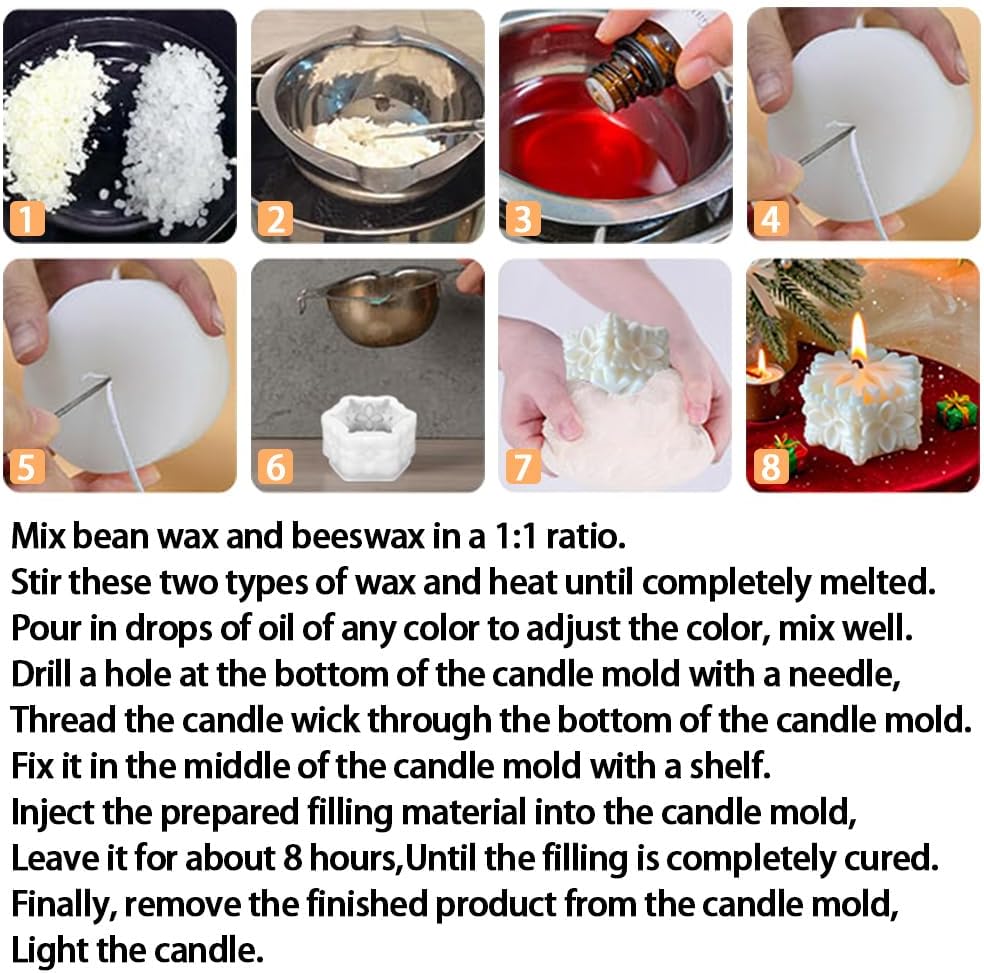 1
2
3
4
5
6
7
8

Mix bean wax and beeswax in a 1:1 ratio.
Stir these two types of wax and heat until completely melted.
Pour in drops of oil of any color to adjust the color, mix well.
Drill a hole at the bottom of the candle mold with a needle,
Thread the candle wick through the bottom of the candle mold.
Fix it in the middle of the candle mold with a shelf.
Inject the prepared filling material into the candle mold,
Leave it for about 8 hours,Until the filling is completely cured.
Finally, remove the finished product from the candle mold,
Light the candle.