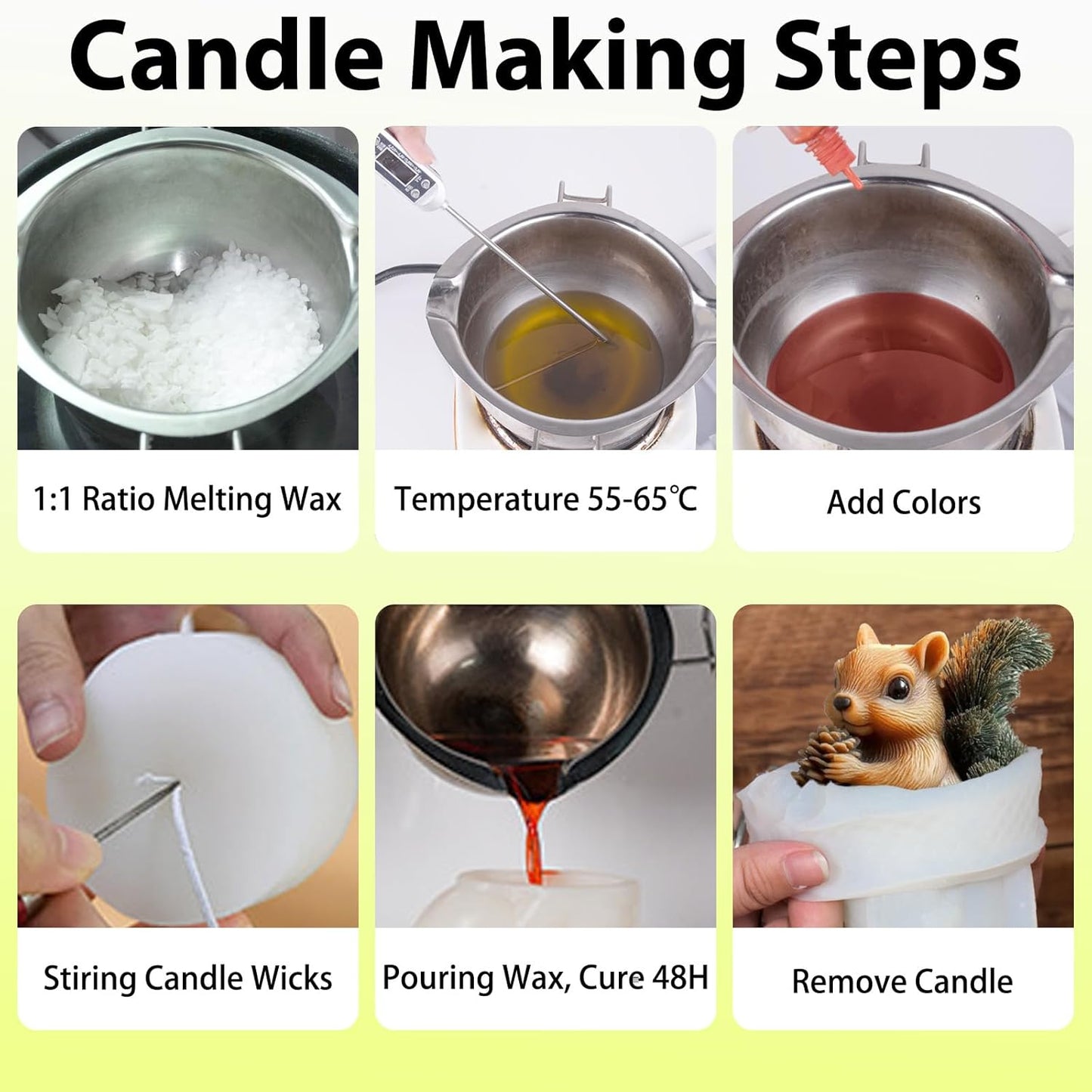 Candle Making Steps

1:1 Ratio Melting Wax

Temperature 55-65℃

Add Colors

Stiring Candle Wicks

Pouring Wax, Cure 48H

Remove Candle